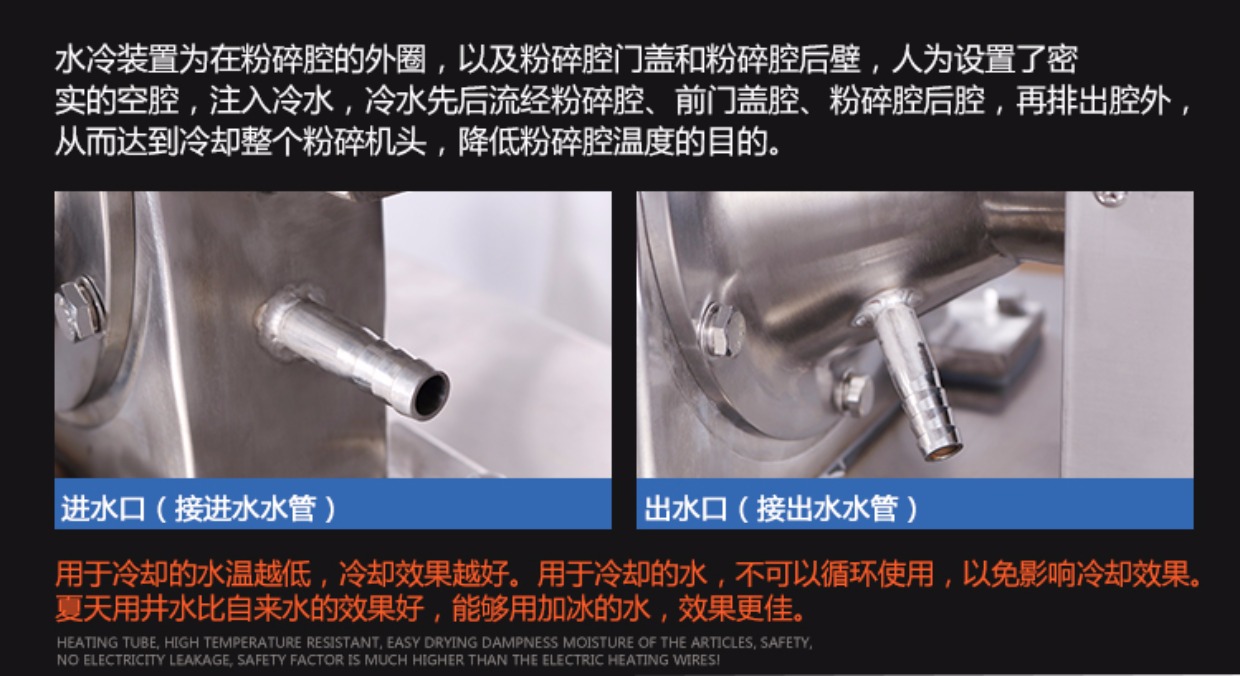 水冷装置为在粉碎腔的外圈，以及粉碎腔门盖和粉碎腔后壁，人为设置了密实的空腔，注入冷水，冷水先后流经粉碎腔、前门盖腔、粉碎腔后腔，再排出腔外，从而达到冷却整个粉碎机头，降低粉碎腔温度的目的。

进水口（接进水水管）

出水口（接出水水管）

用于冷却的水温越低，冷却效果越好。用于冷却的水，不可以循环使用，以免影响冷却效果。夏天用井水比自来水的效果好，能够用加冰的水，效果更佳。

HEATING TUBE, HIGH TEMPERATURE RESISTANT, EASY DRYING DAMPNESS MOISTURE OF THE ARTICLES, SAFETY, NO ELECTRICITY LEAKAGE, SAFETY FACTOR IS MUCH HIGHER THAN THE ELECTRIC HEATING WIRES!